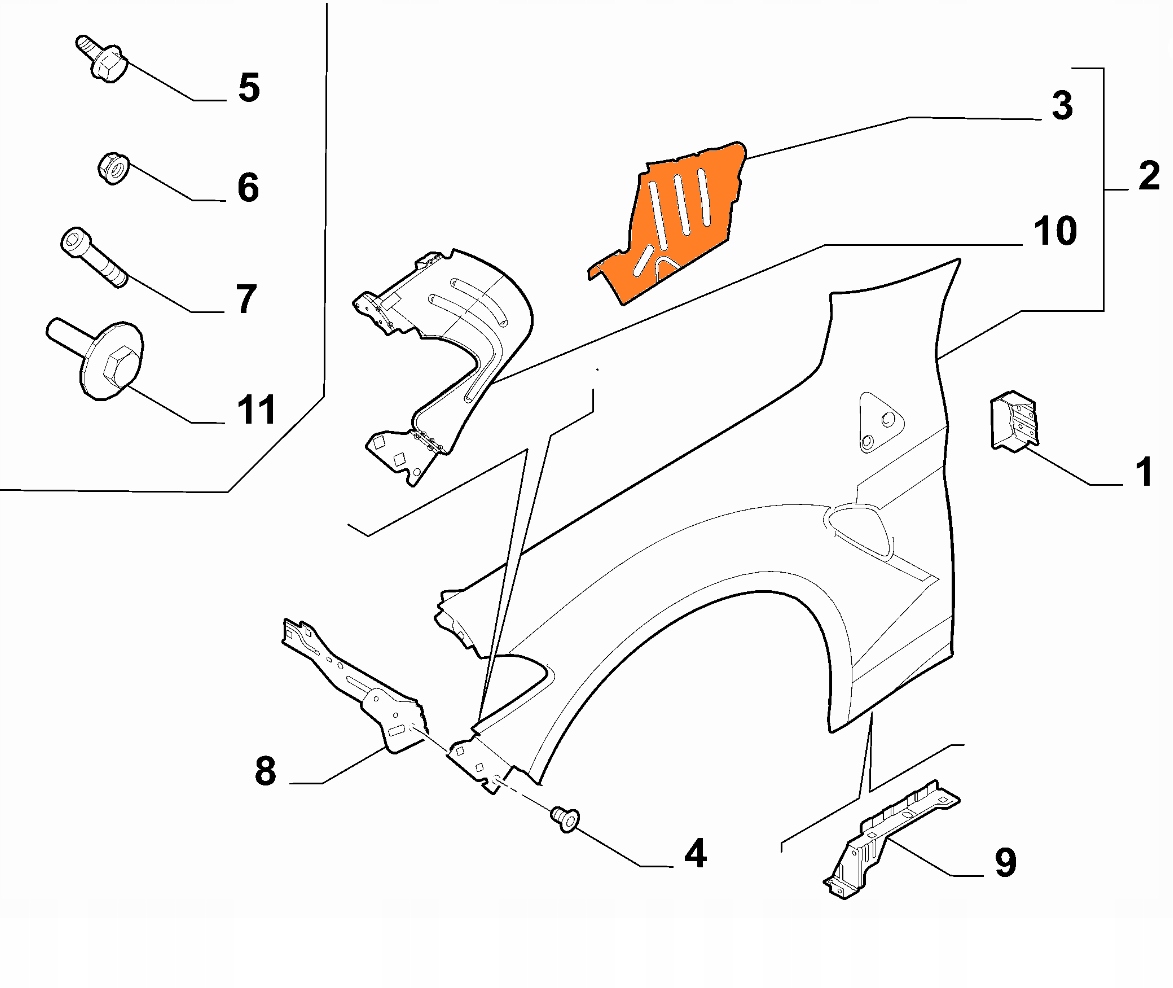 5
6
7
11
3
2
10
1
8
4
9