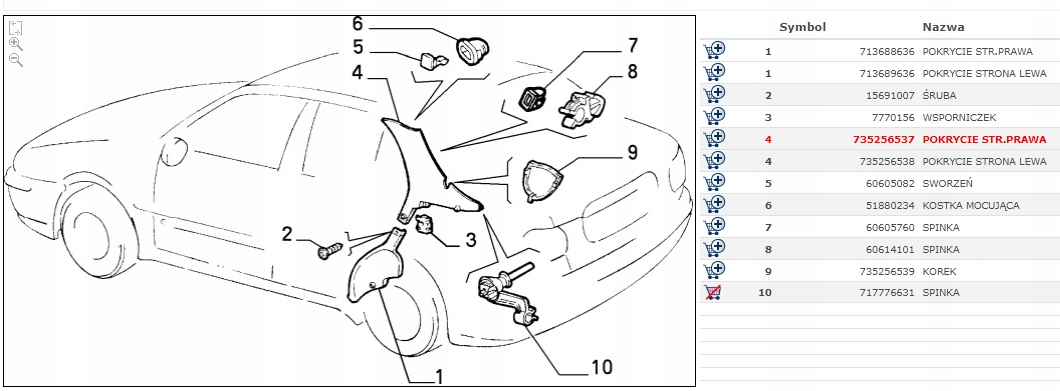 6
5
4
7
8
9
2
3
1
10

|  | Symbol | Nazwa |
|---|---|---|
| 1 | 713688636 | POKRYCIE STR.PRAWA |
| 1 | 713689636 | POKRYCIE STRONA LEWA |
| 2 | 15691007 | ŚRUBA |
| 3 | 7770156 | WSPORNICZEK |
| 4 | 735256537 | POKRYCIE STR.PRAWA |
| 4 | 735256538 | POKRYCIE STRONA LEWA |
| 5 | 60605082 | SWORZEŃ |
| 6 | 51880234 | KOSTKA MOCUJĄCA |
| 7 | 60605760 | SPINKA |
| 8 | 60614101 | SPINKA |
| 9 | 735256539 | KOREK |
| 10 | 717776631 | SPINKA |