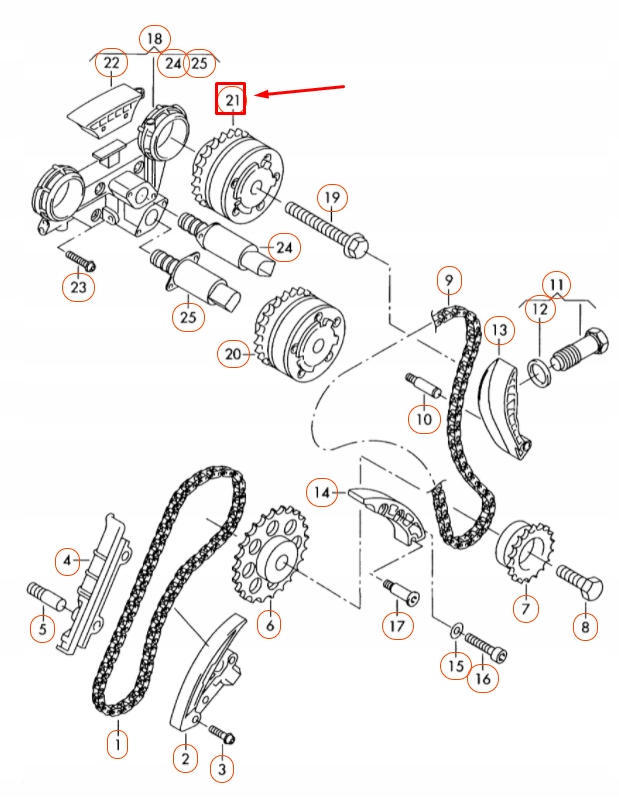 18
22
24
25
21
19
24
23
25
20
9
11
12
13
10
14
4
5
6
17
7
8
15
16
1
2
3