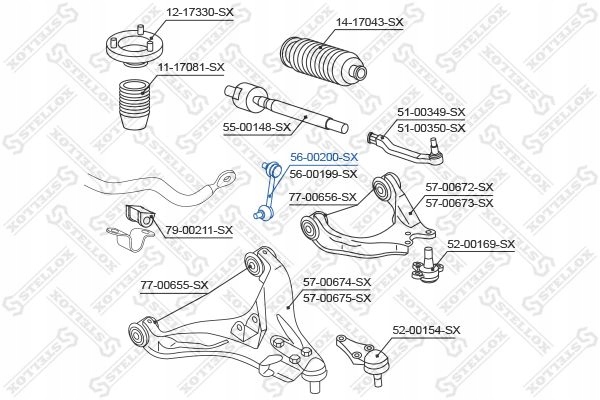 12-17330-SX
14-17043-SX
11-17081-SX
55-00148-SX
51-00349-SX
51-00350-SX
56-00200-SX
56-00199-SX
77-00656-SX
57-00672-SX
57-00673-SX
79-00211-SX
52-00169-SX
77-00655-SX
57-00674-SX
57-00675-SX
52-00154-SX
STELLOX