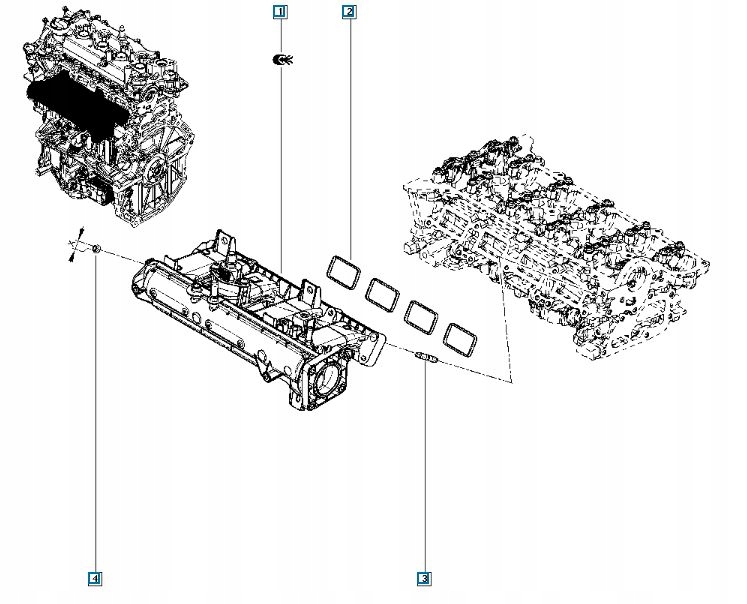 1
2
4
3