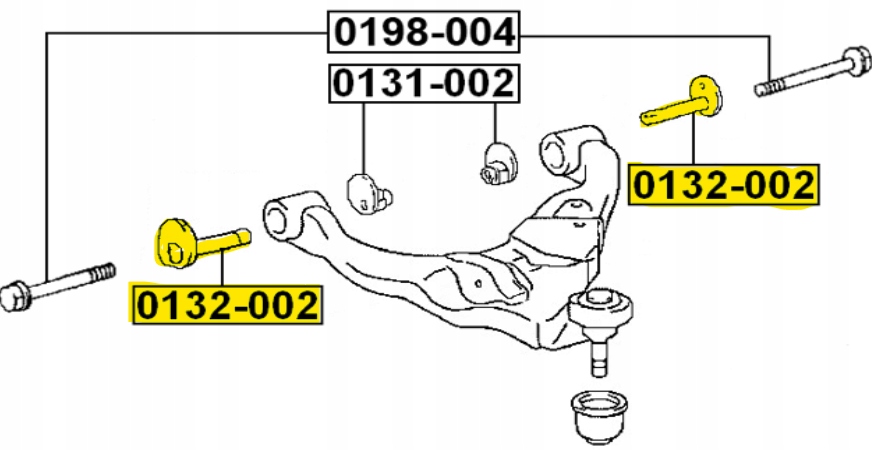 0198-004

0131-002

0132-002

0132-002