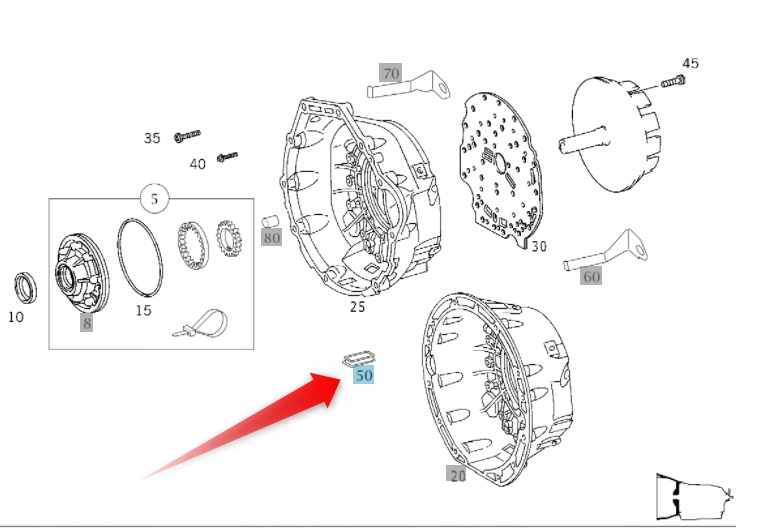 70
45
35
40
5
80
30
60
10
8
15
25
50
20