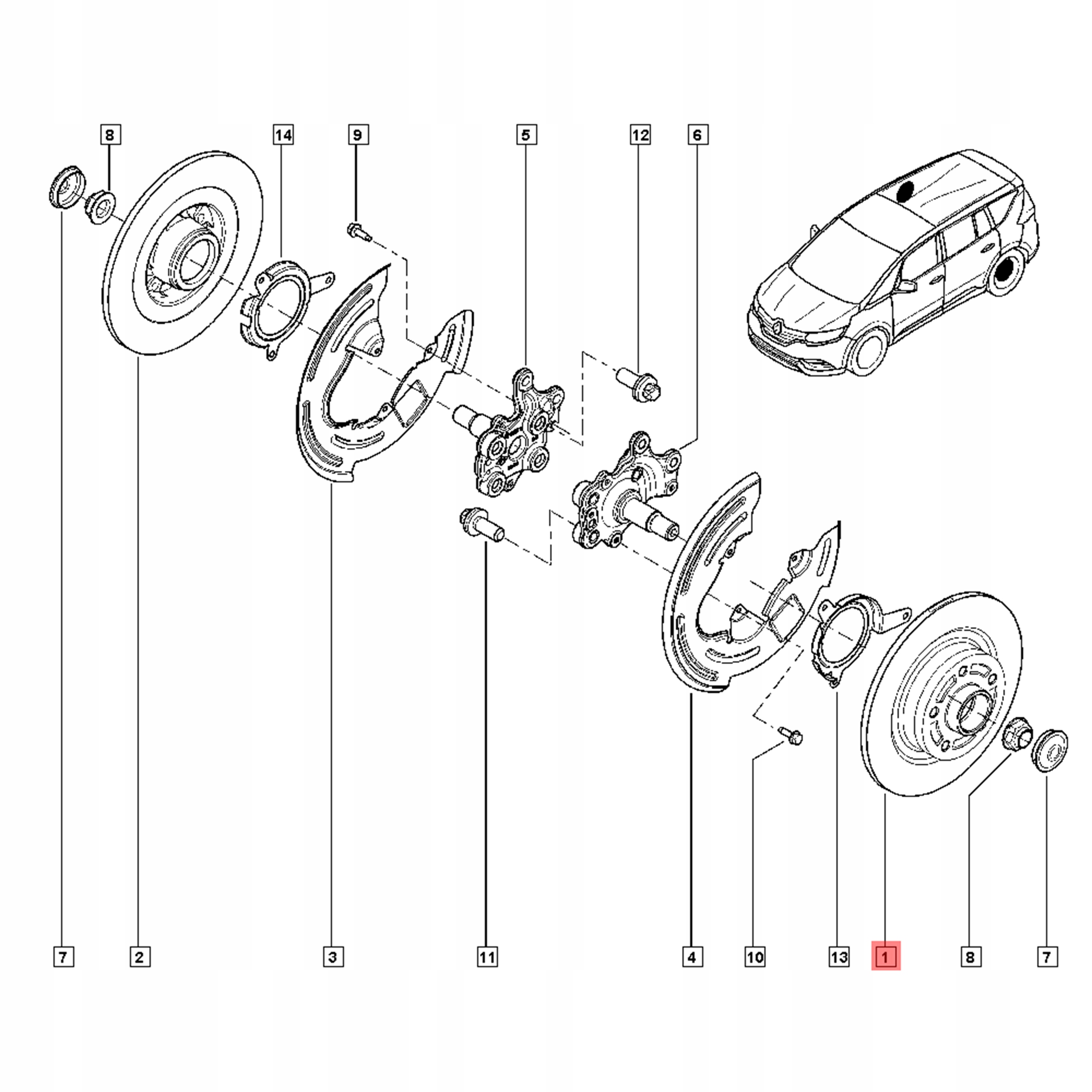 8
14
9
5
12
6

7
2
3
11
4
10
13
1
8
7