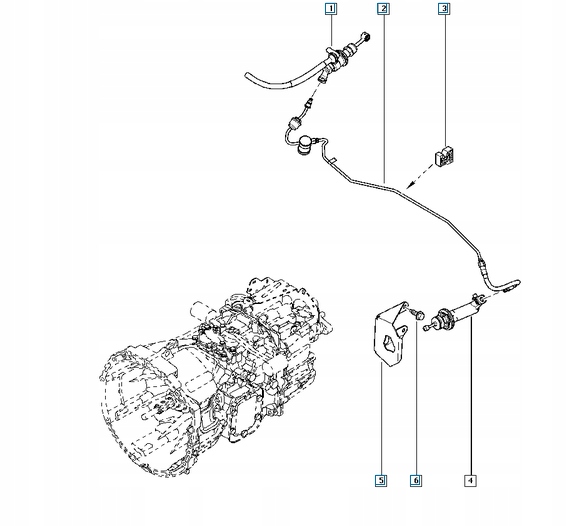 1
2
3
5
6
4