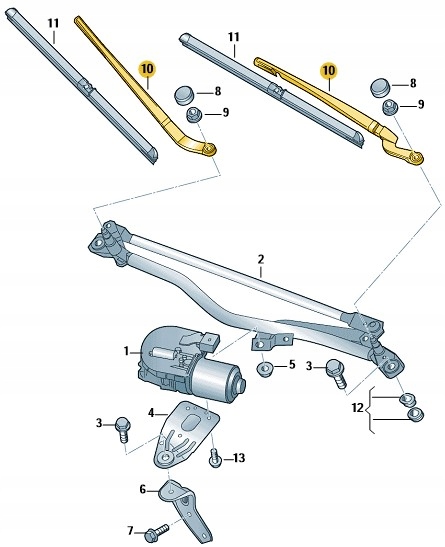 11
10
8
9
11
10
8
9
2
1
5
3
12
4
3
13
6
7