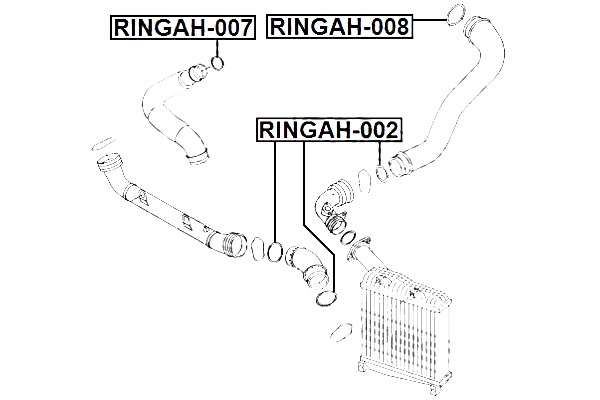 RINGAH-007
RINGAH-008
RINGAH-002