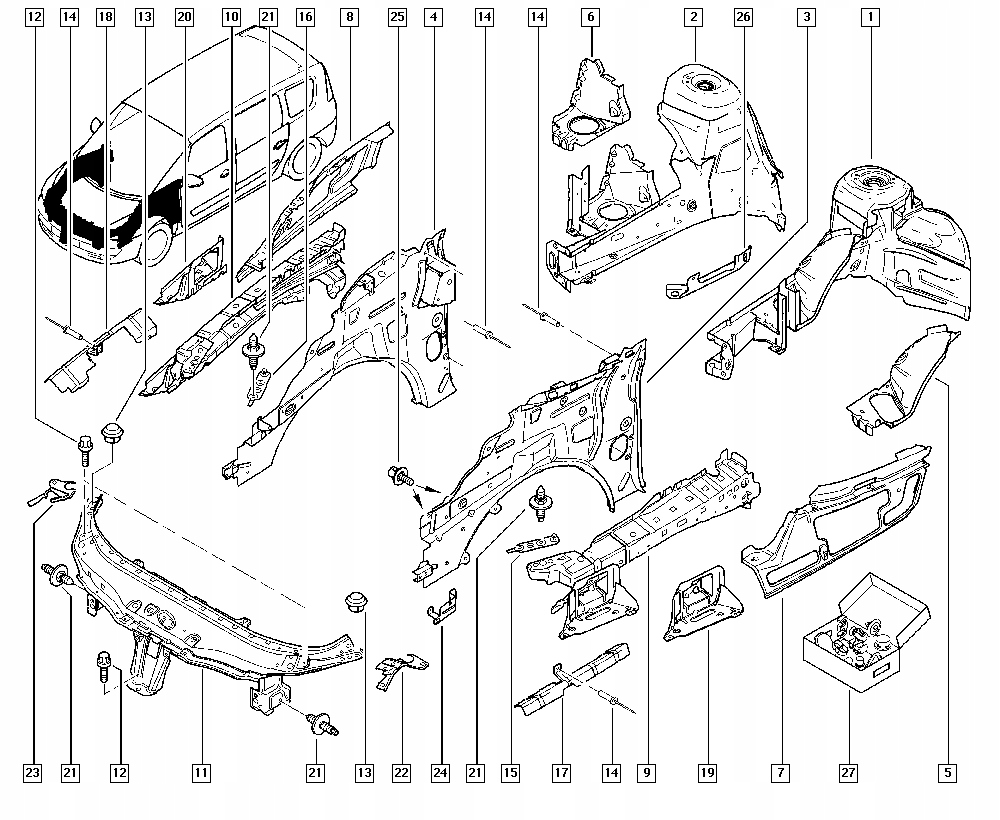 12 14 18 13 20 10 21 16 8 25 4 14 14 6 2 26 3 1

23 21 12 11 21 13 22 24 21 15 17 14 9 19 7 27 5