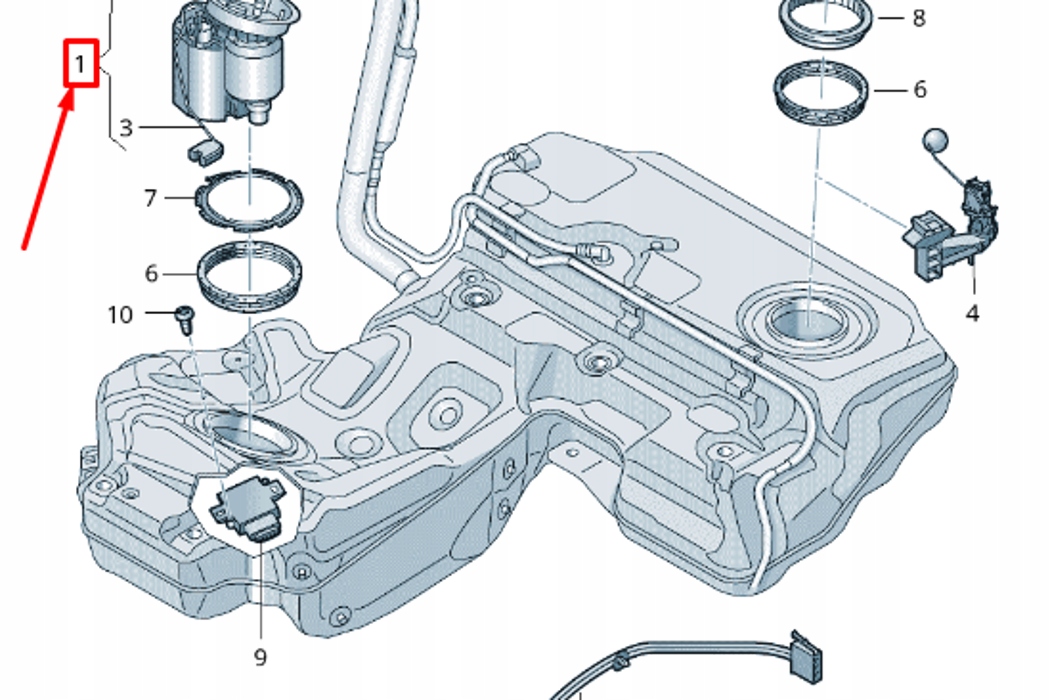 1
3
7
6
10
9
8
6
4