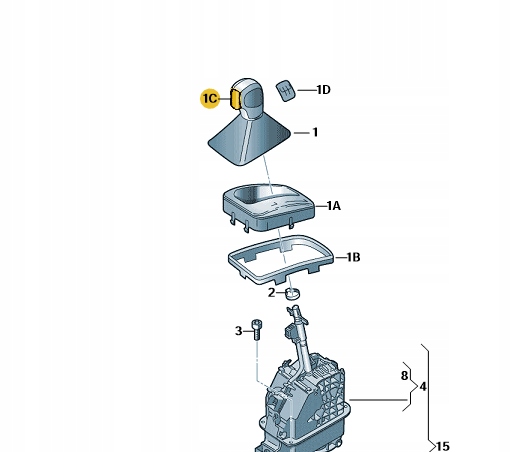 1C
1D
1
1A
1B
2
3
8
4
15