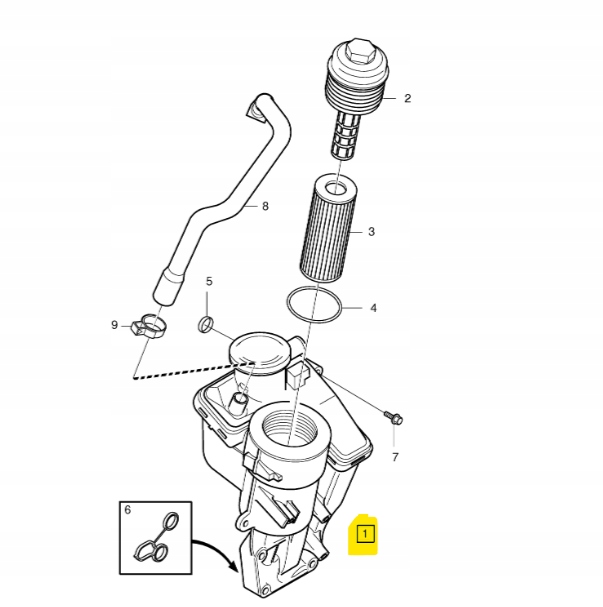 2
8
3
5
4
9
7
6
1