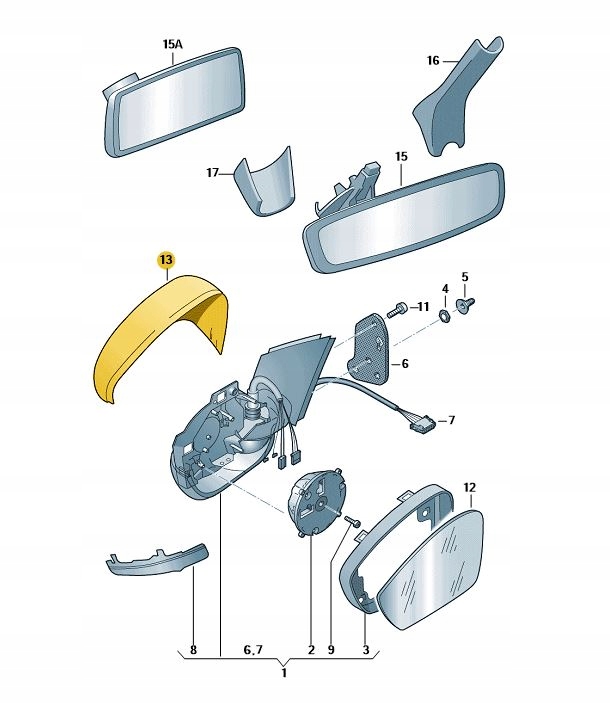 15A
16
17
15
13
4
5
11
6
7
12
8
6,7
2
9
3
1