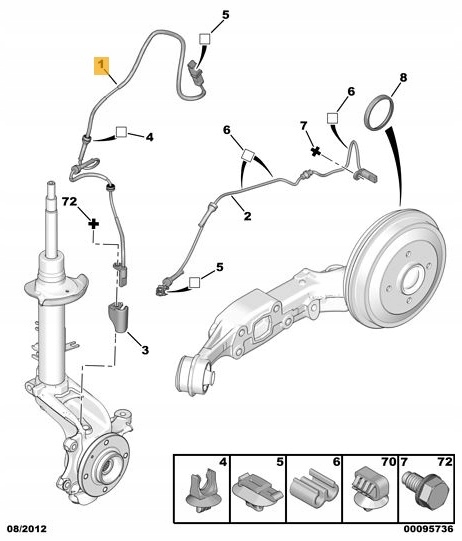 5
1
8
6
4
6
7
72
2
5
3
4
5
6
70
7
72
08/2012
00095736