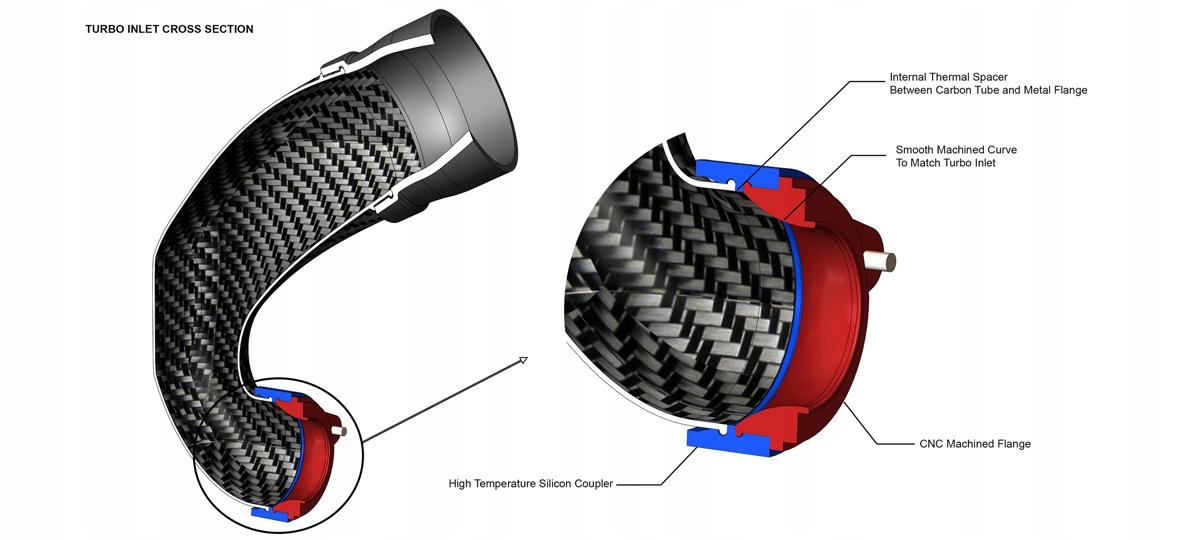 TURBO INLET CROSS SECTION

Internal Thermal Spacer
Between Carbon Tube and Metal Flange

Smooth Machined Curve
To Match Turbo Inlet

CNC Machined Flange

High Temperature Silicon Coupler