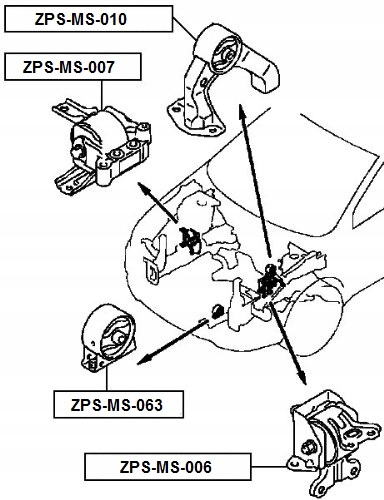 ZPS-MS-010

ZPS-MS-007

ZPS-MS-063

ZPS-MS-006