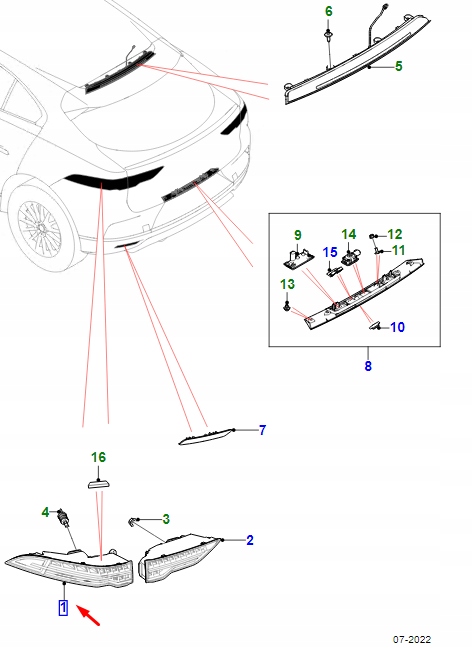 6
5
9
14
12
15
11
13
10
8
7
16
4
3
2
1
07-2022