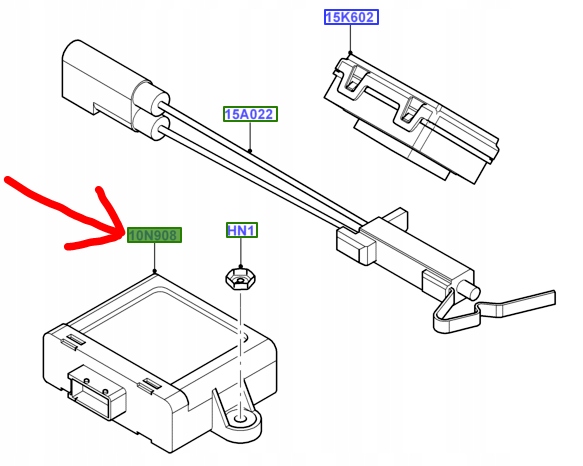 15K602

15A022

10N908

HN1