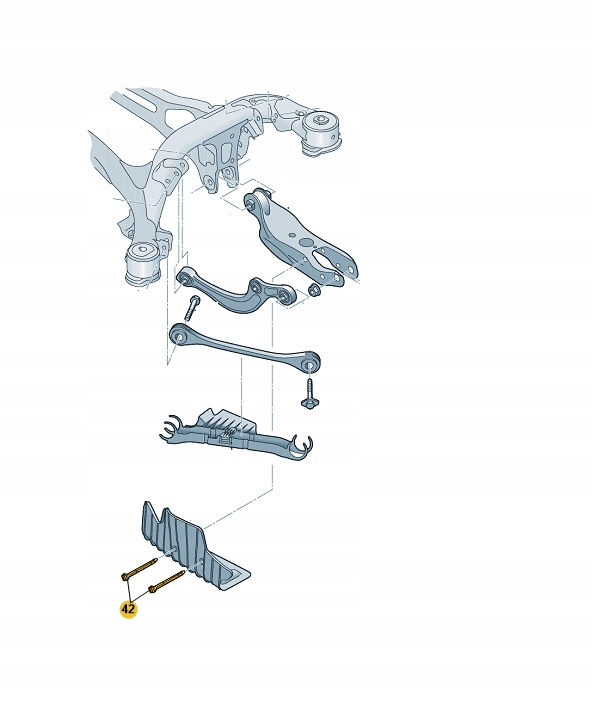 42