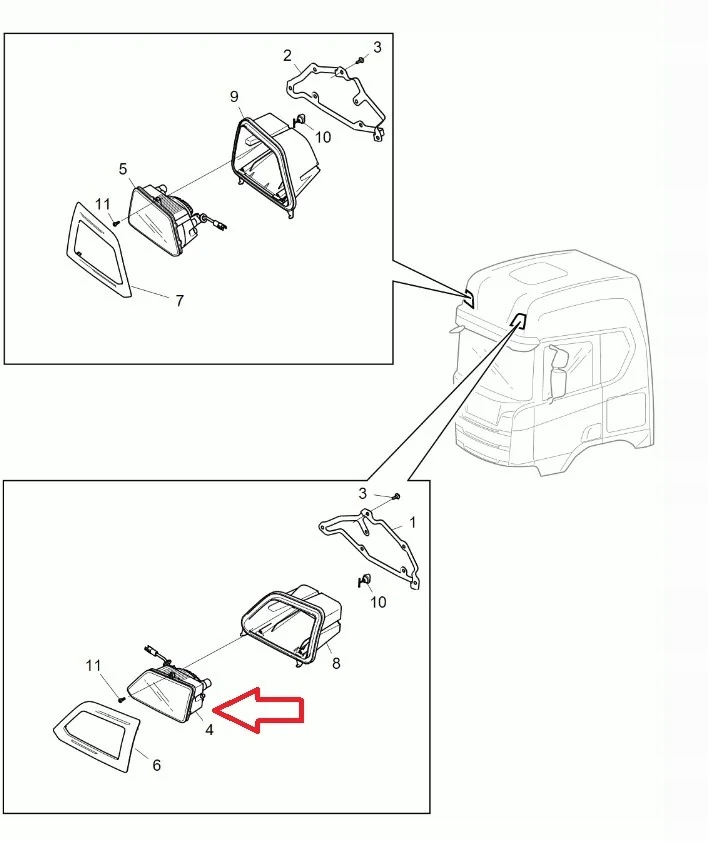 2
3
9
10
5
11
7
3
1
10
8
11
4
6