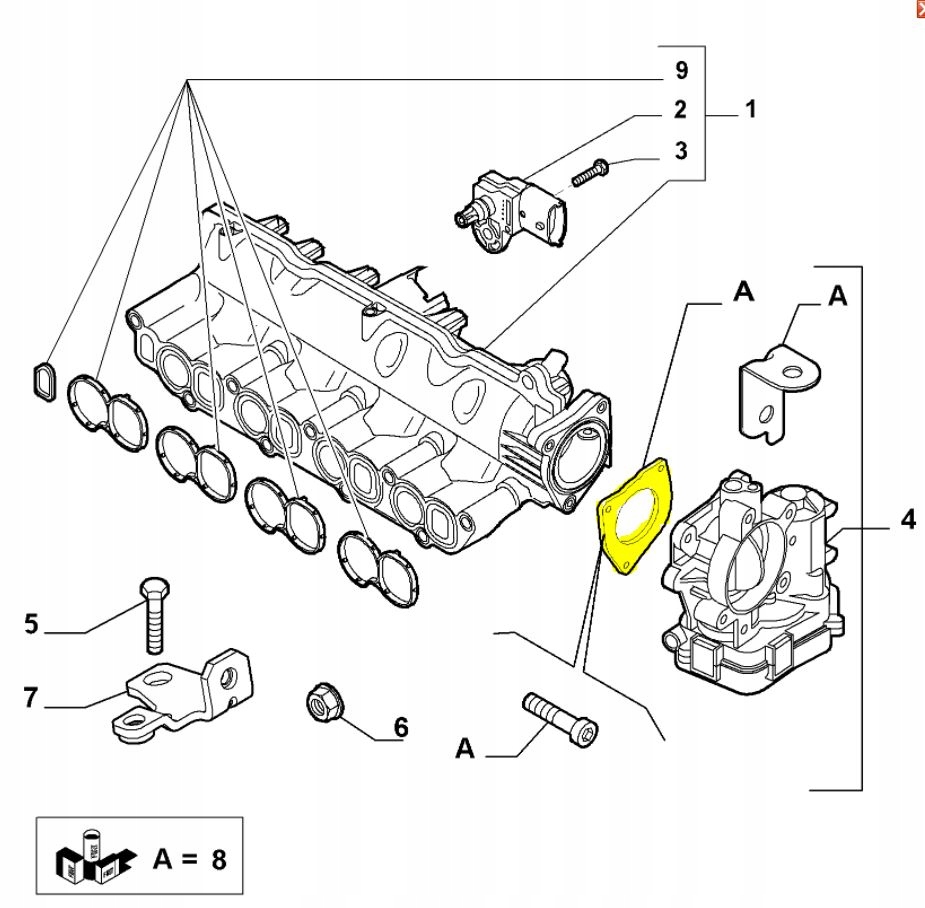 9
2
1
3
A
A
4
5
7
6
A
A = 8