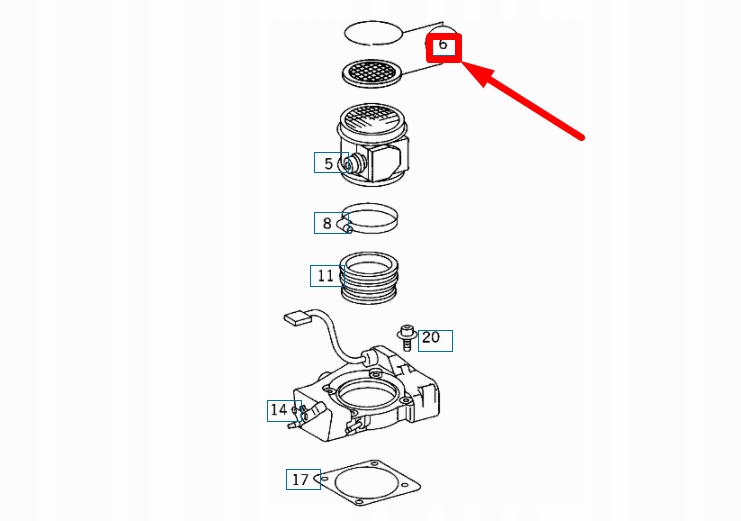 6
5
8
11
20
14
17