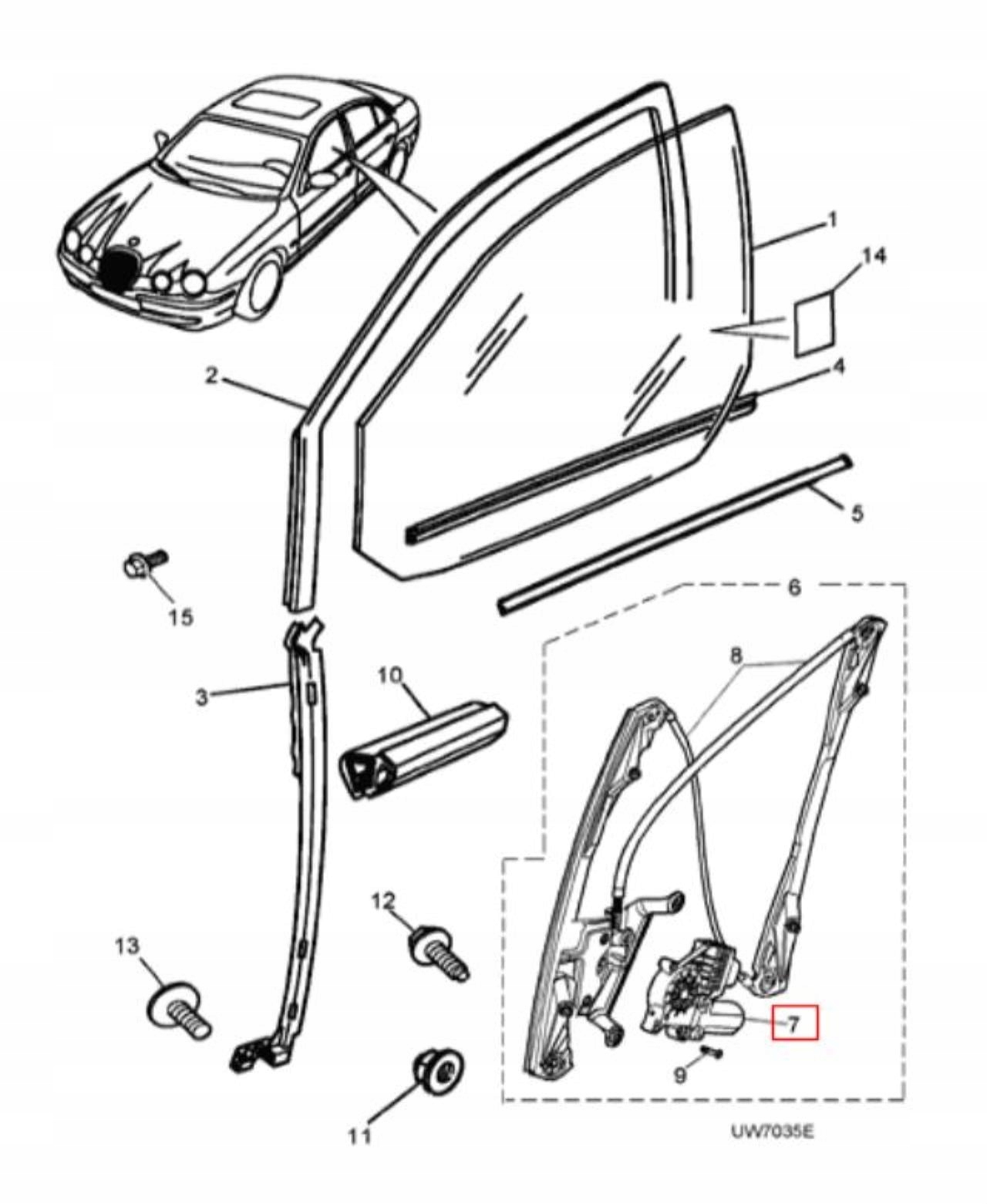 1
14
2
4
5
15
6
8
3
10
12
13
7
9
11
UW7035E