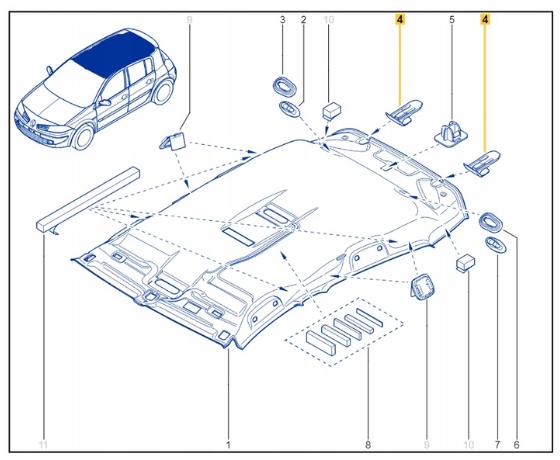 9
3
2
10
4
5
4
11
1
8
9
10
7
6