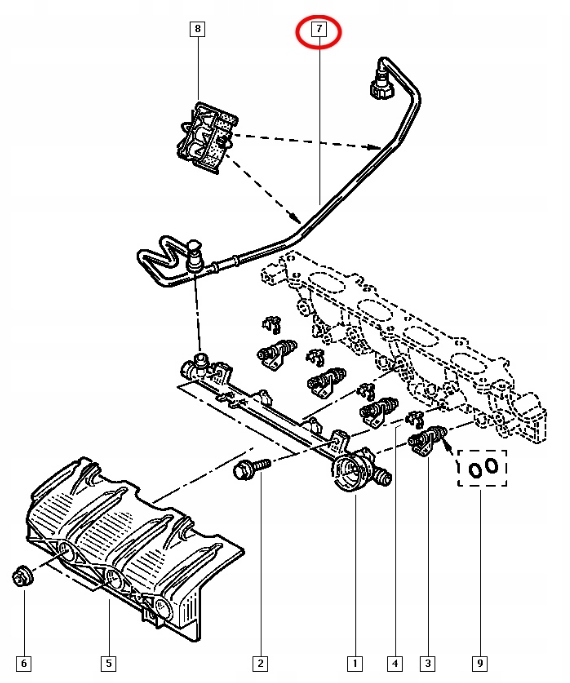 8
7
6
5
2
1
4
3
9