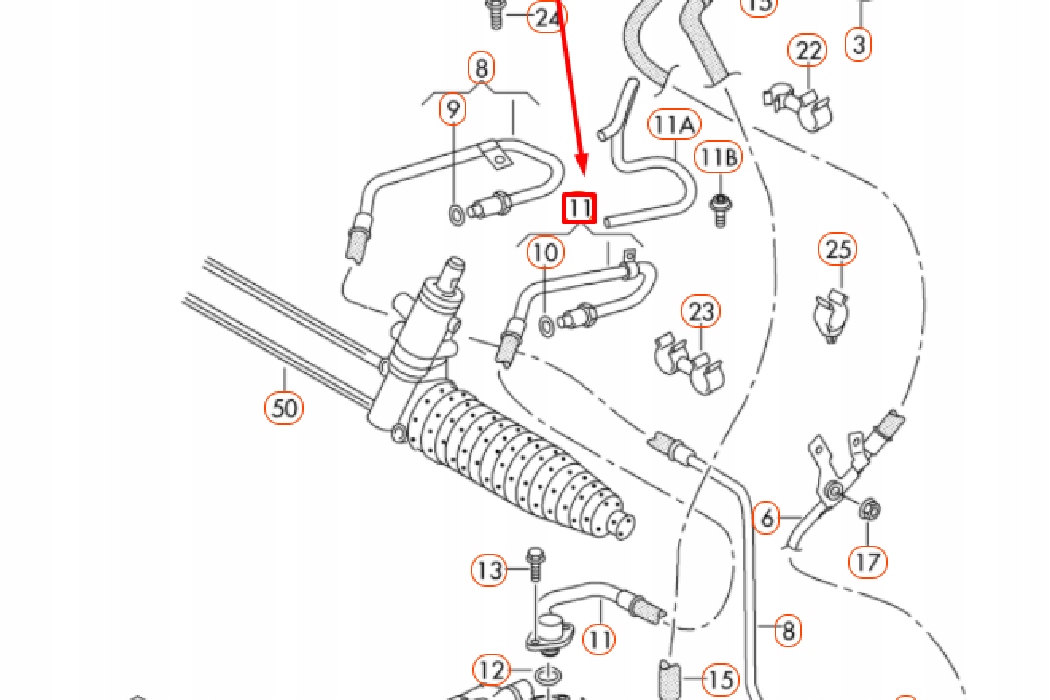 24
15
3
22
8
9
11A
11B
11
10
25
23
50
6
17
13
11
8
12
15