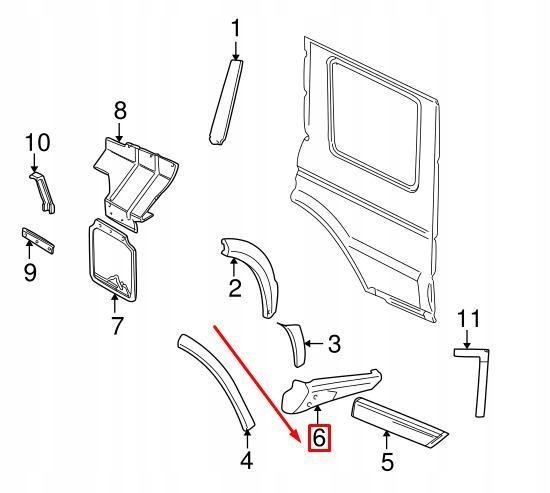 1
8
10
9
7
2
3
11
4
6
5