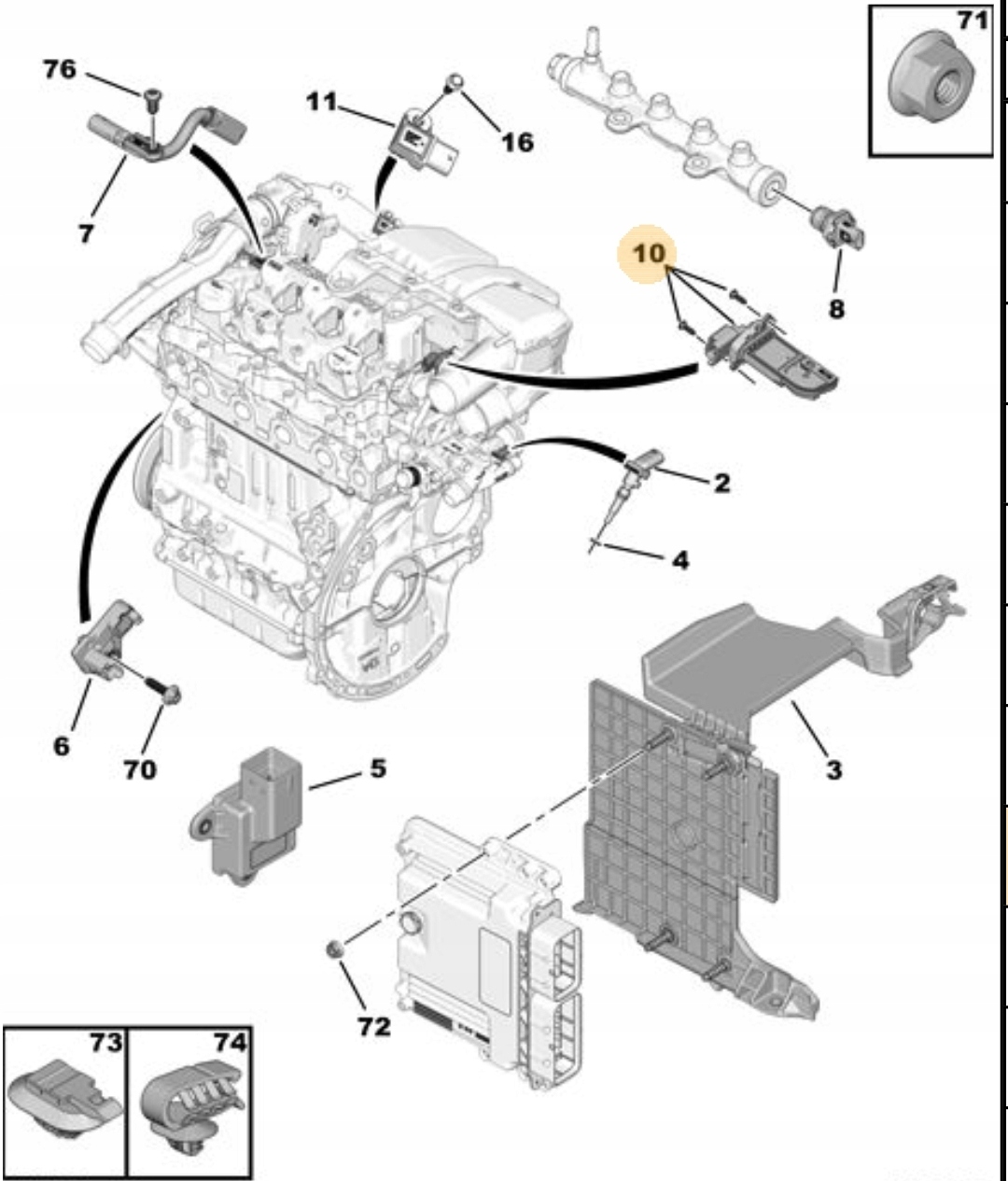 71
76
11
16
7
10
8
2
4
6
70
5
3
72
73
74