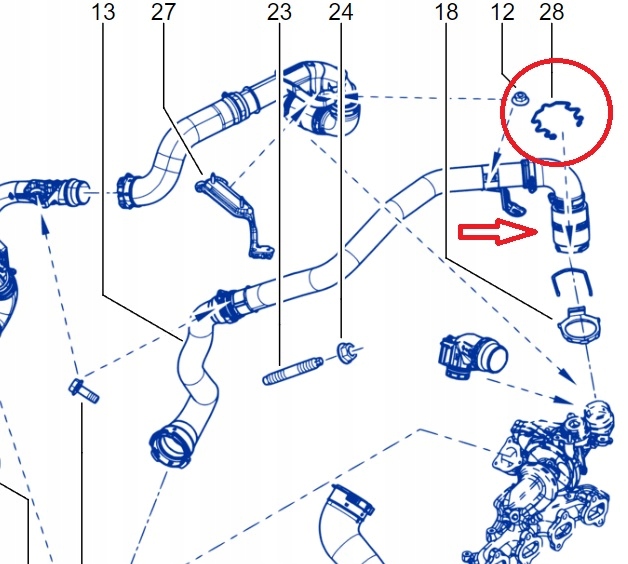 13 27 23 24 18 12 28