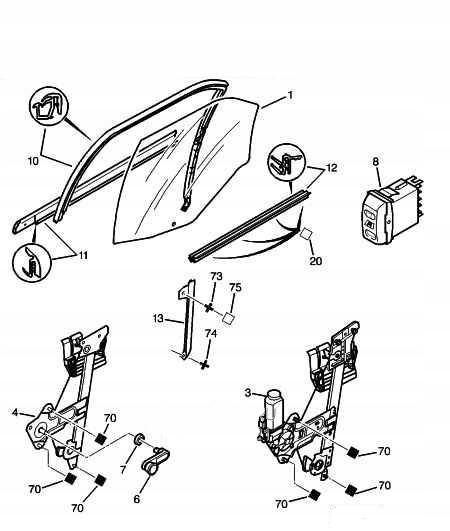 1
10
12
8
11
20
73
75
13
74
3
4
70
7
6
70
70
70
70
70