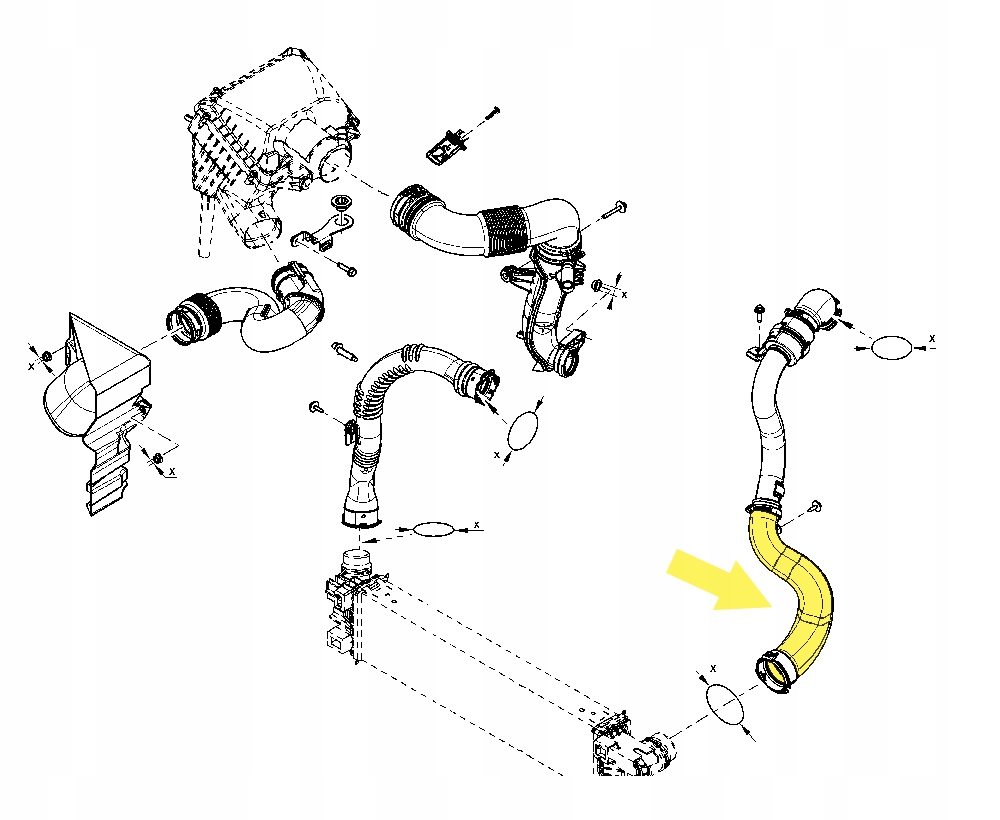 x
x
x
x
x
x
x