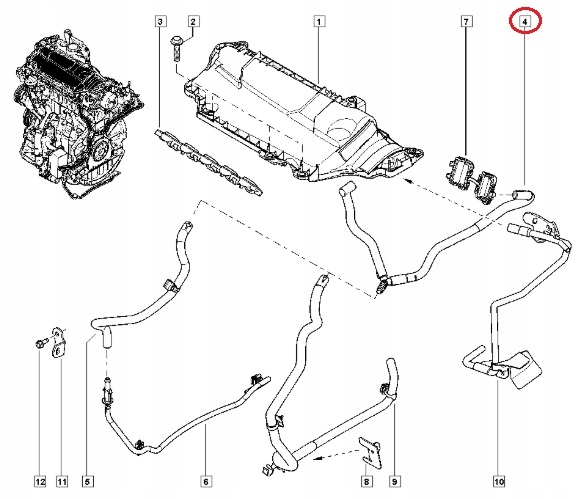 3
2
1
7
4
12
11
5
6
8
9
10