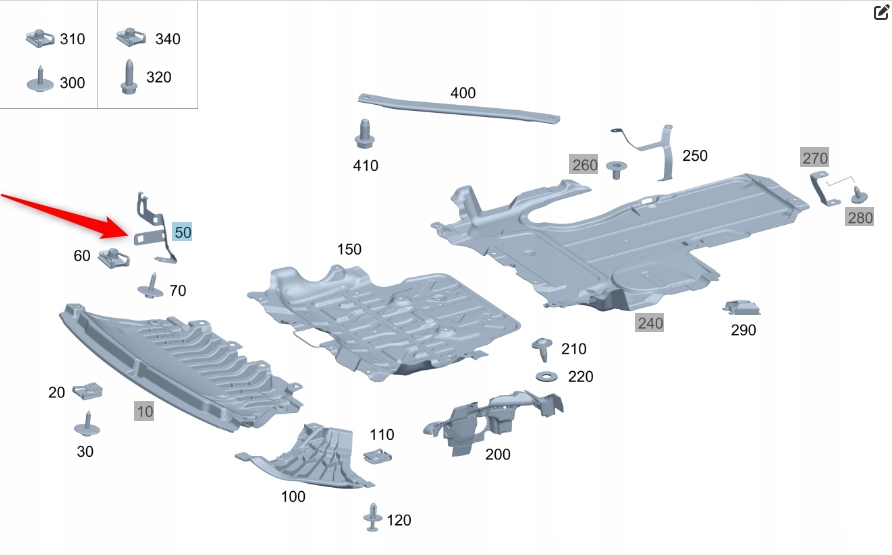 310
340
300
320
400
410
260
250
270
280
50
60
70
150
240
290
210
220
20
10
30
110
200
100
120