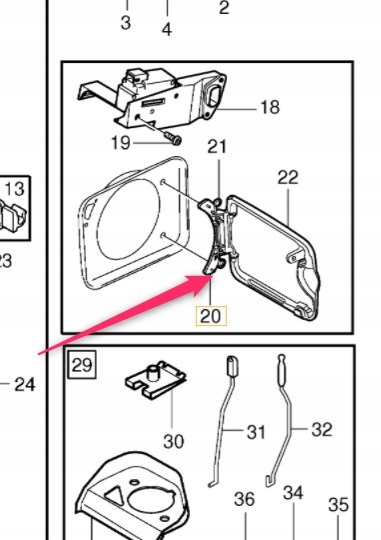 3
4
2
18
19
21
22
13
23
20
24
29
30
31
32
36
34
35