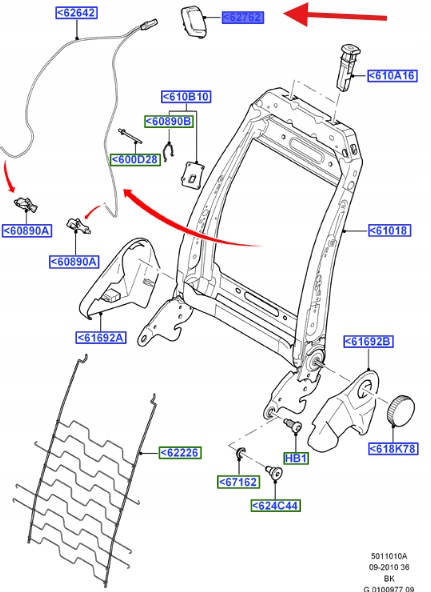 <62642
<62762
<610A16
<610B10
<60890B
<600D28
<60890A
<60890A
<61018
<61692A
<61692B
<62226
<618K78
HB1
<67162
<624C44

5011010A
09-2010 36
BK
G 0100977 09