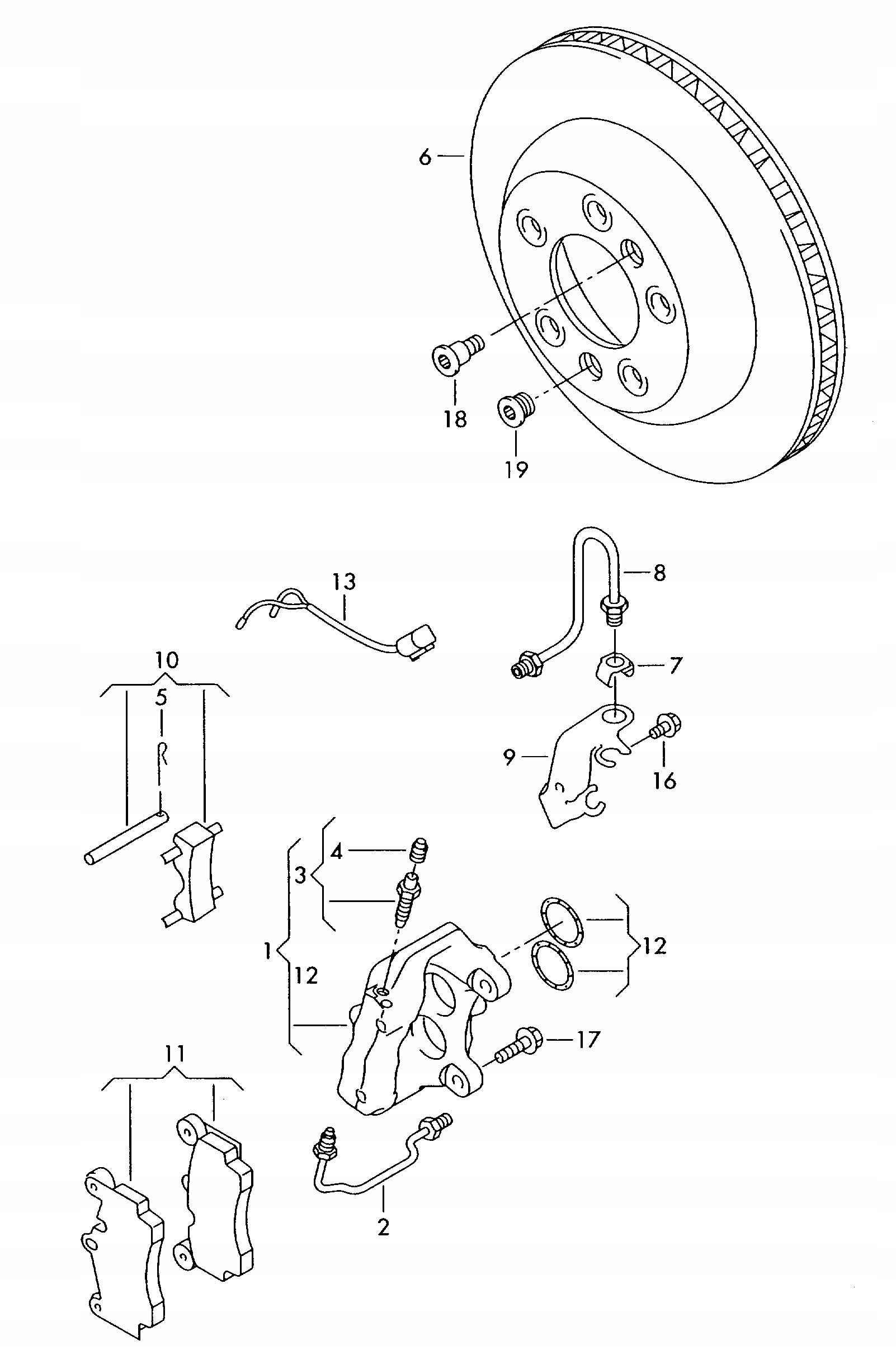 6
18
19
13
8
7
10
5
9
16
4
3
1
12
12
17
11
2