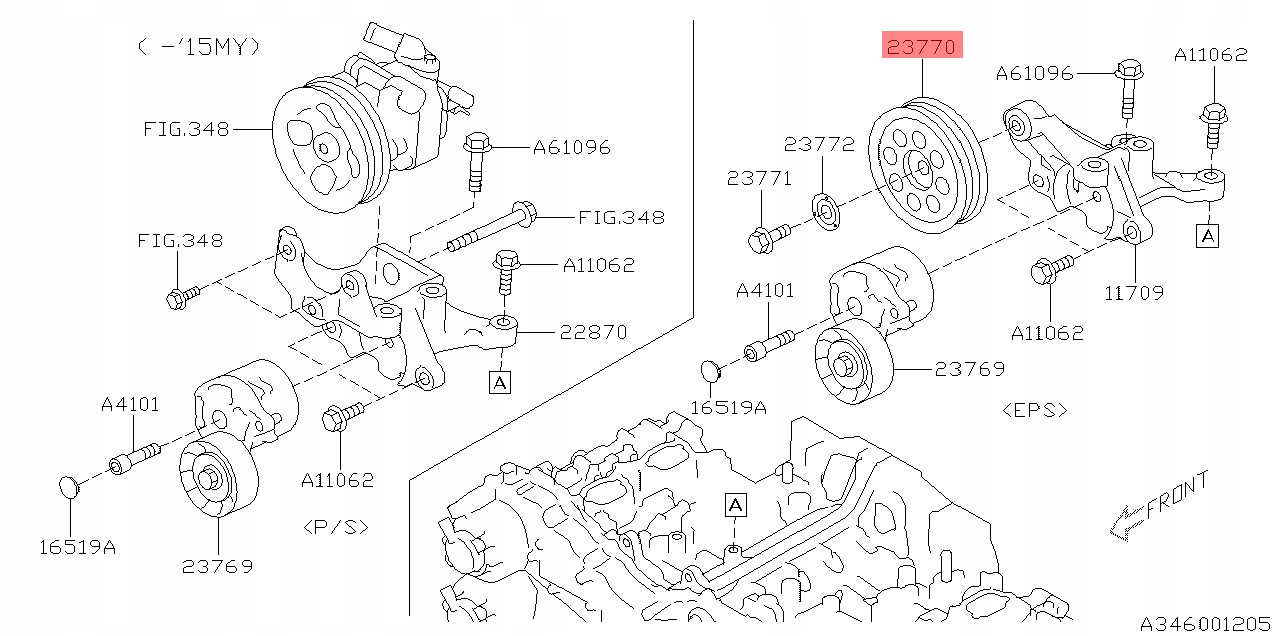 ( -'15MY)
FIG.348
A61096
FIG.348
FIG.348
A11062
22870
A
A4101
A11062
16519A
23769
<P/S>
23770
A61096
A11062
23772
23771
A
11709
A4101
A11062
23769
16519A
<EPS>
A
FRONT
A346001205