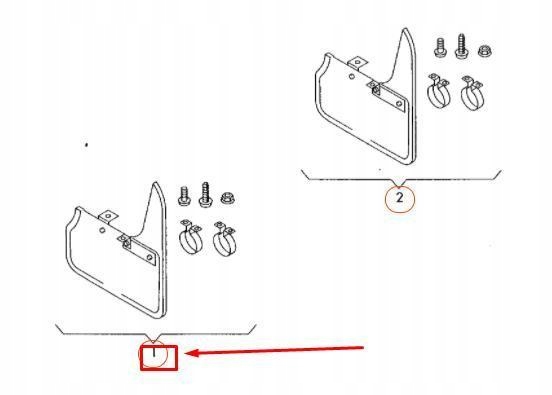 2

1