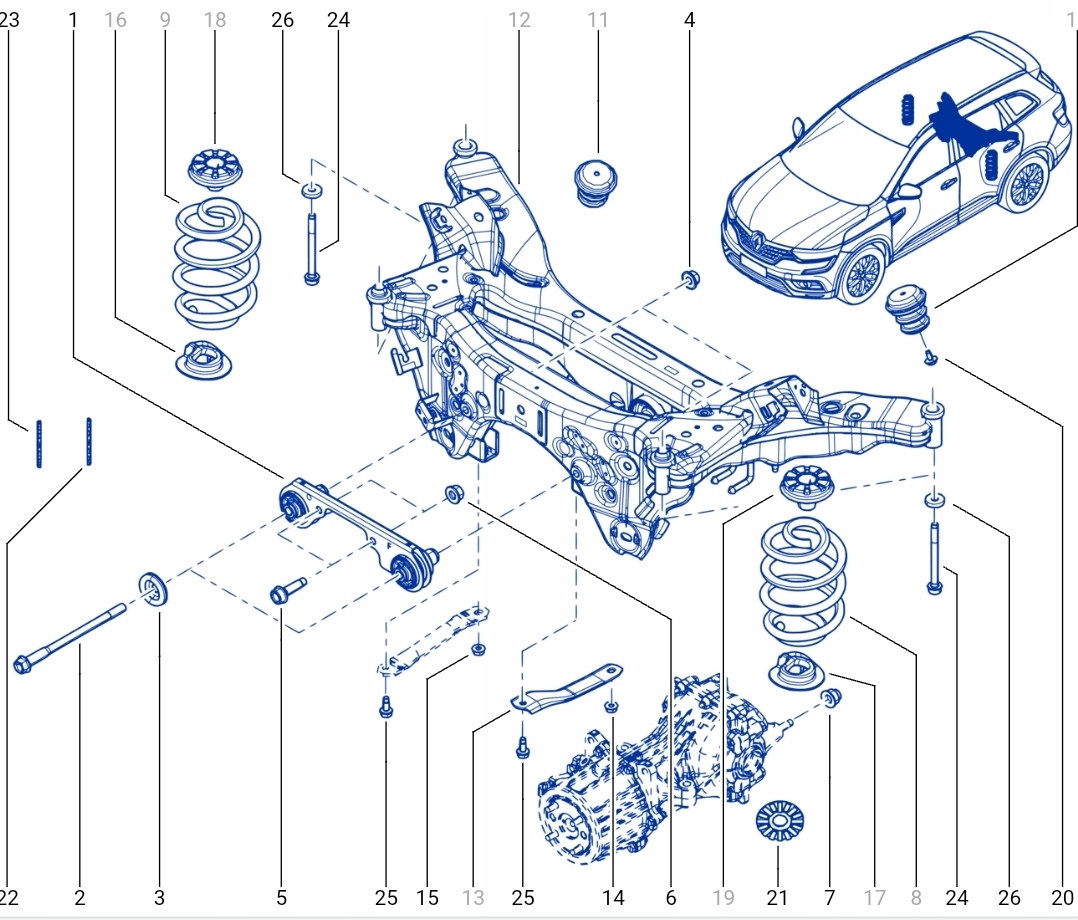 23 1 16 9 18 26 24 12 11 4 1

22 2 3 5 25 15 13 25 14 6 19 21 7 17 8 24 26 20