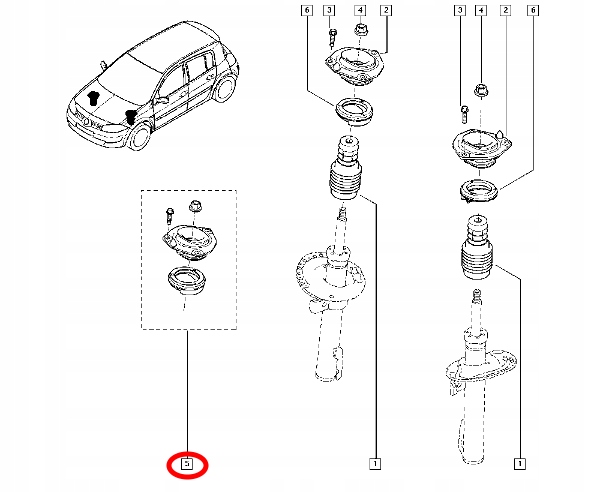 6
3
4
2
3
4
2
6
5
1
1