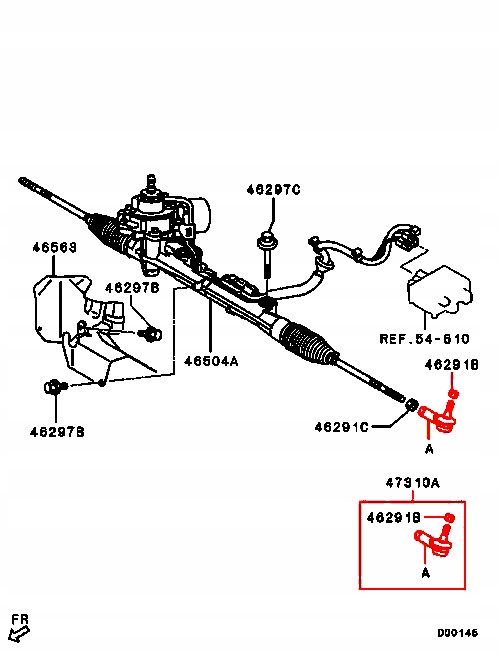 46297C
46563
46297B
46504A
REF.54-610
46291B
46297B
46291C
A
47310A
46291B
A
FR
D00146