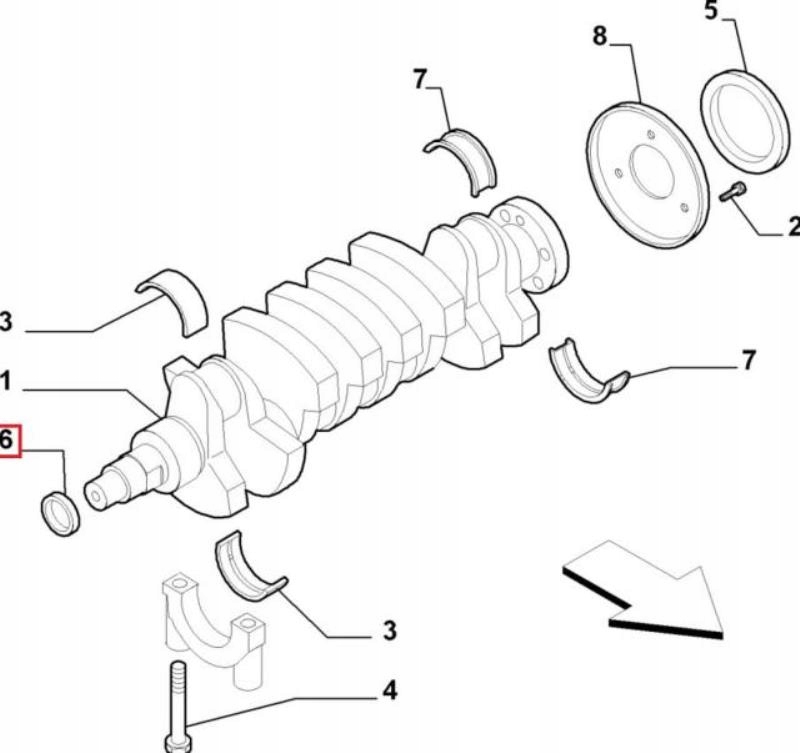 5
8
7
2
3
7
1
6
3
4