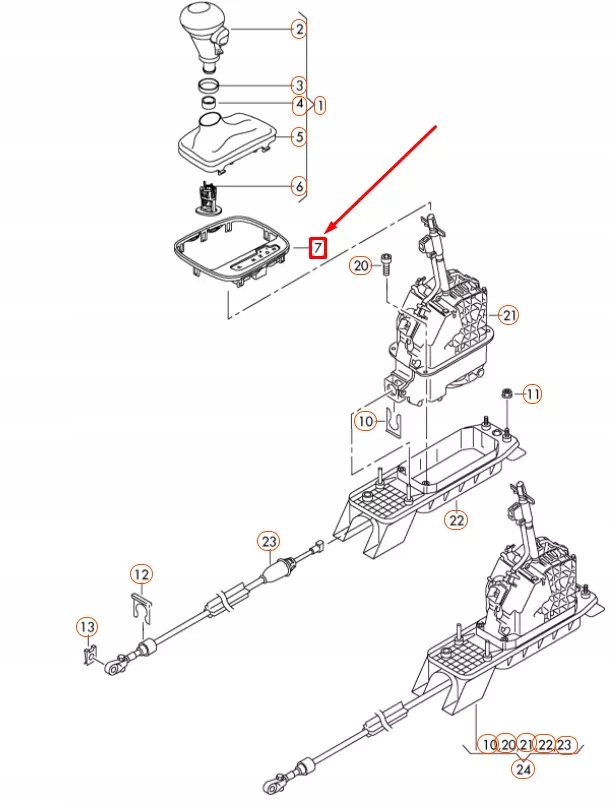 2
3
4
1
5
6
7
20
21
11
10
22
23
12
13
10 20 21 22 23
24