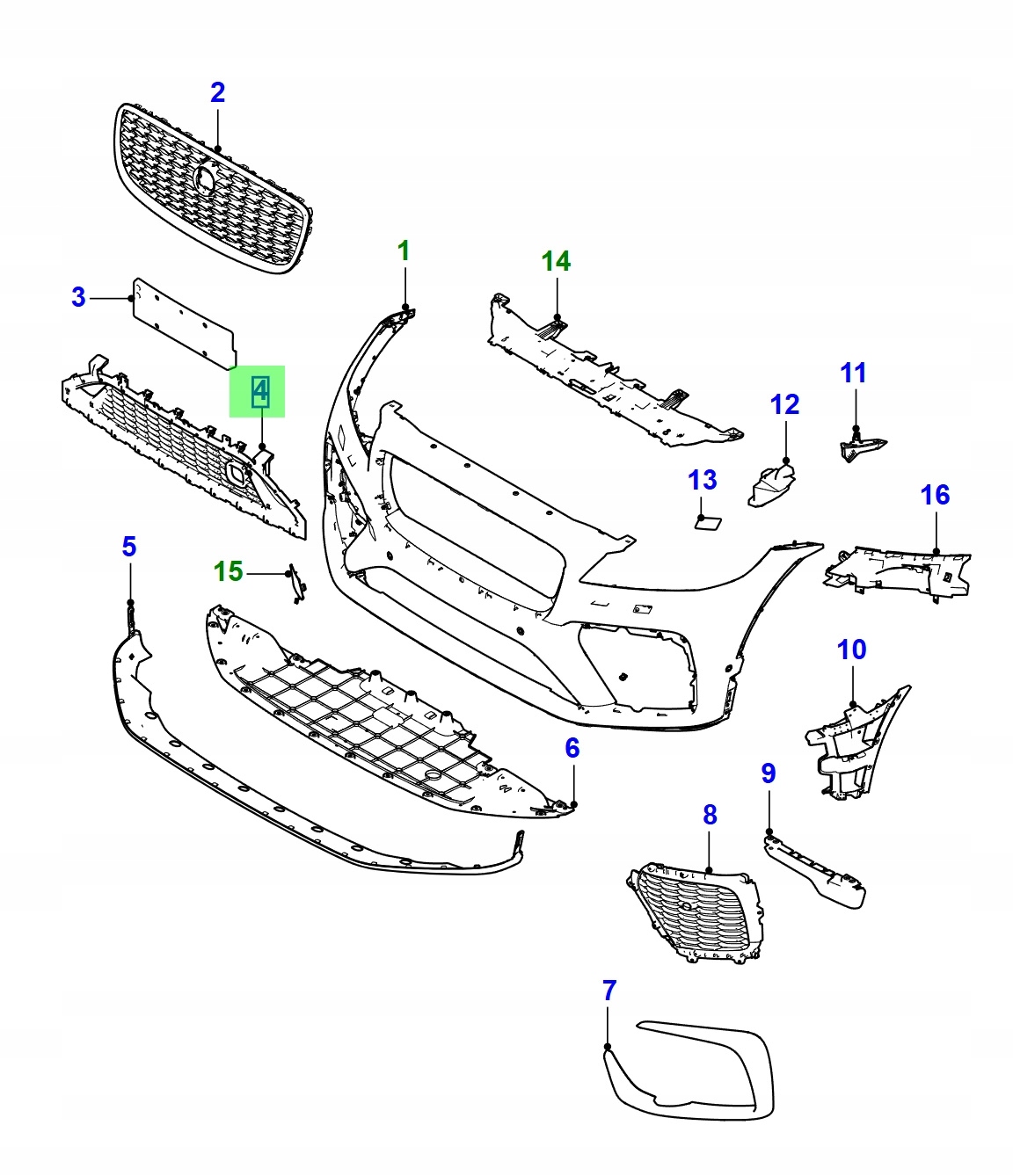 2
1
14
3
4
11
12
13
16
5
15
10
6
9
8
7