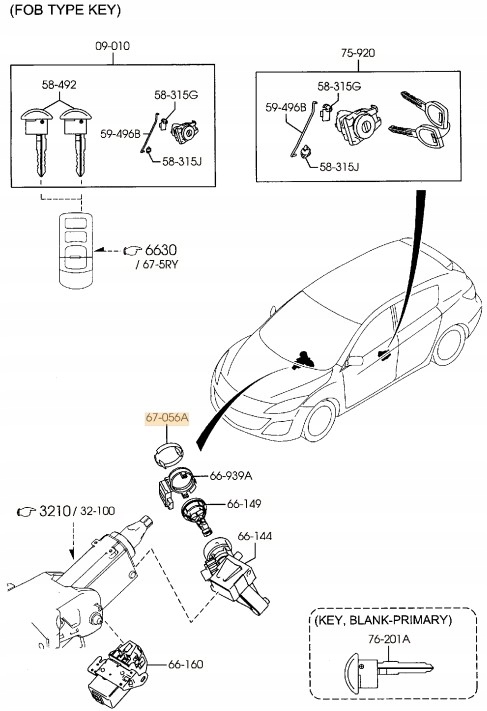 (FOB TYPE KEY)

09-010

58-492

58-315G

59-496B

58-315J

75-920

58-315G

59-496B

58-315J

6630
/ 67-5RY

67-056A

66-939A

66-149

66-144

3210 / 32-100

66-160

(KEY, BLANK-PRIMARY)

76-201A