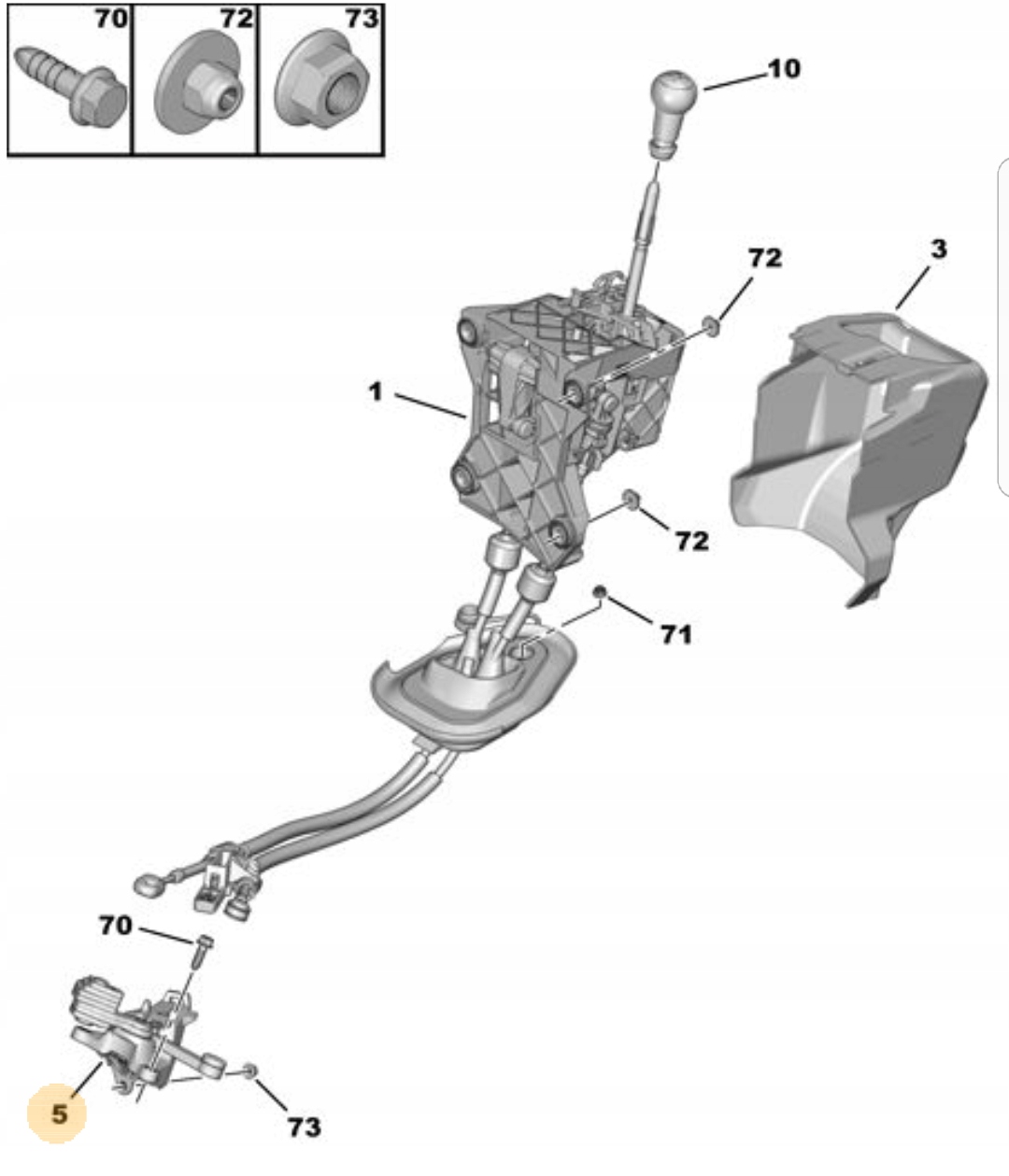 70
72
73
10
72
3
1
72
71
70
5
73