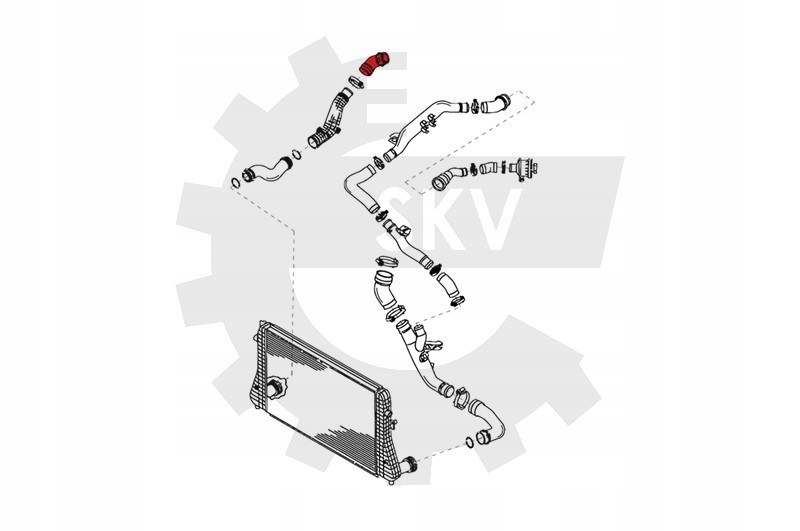 SKV